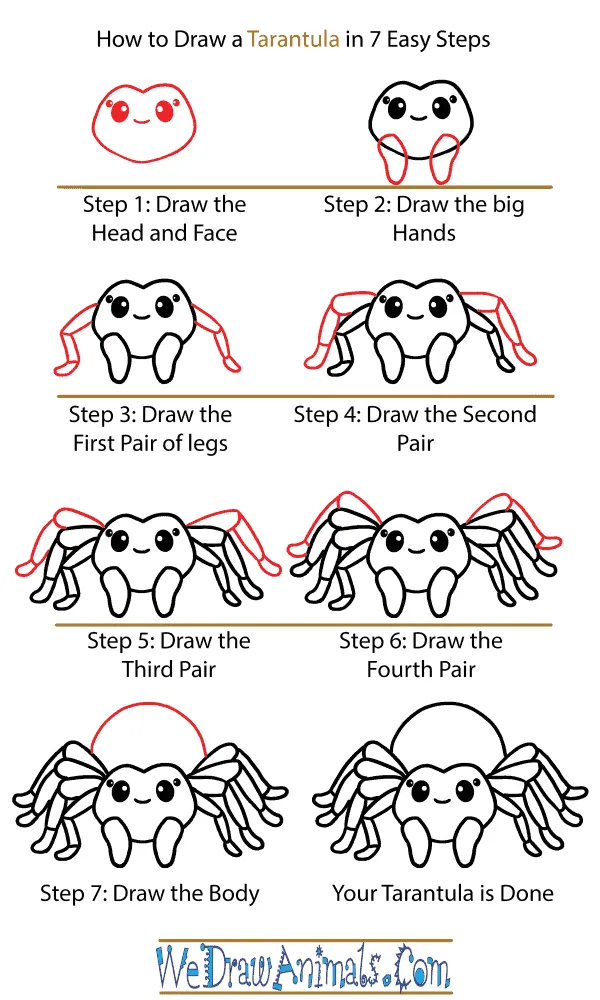 How to Draw a Tarantula in 7 Easy Steps

Step 1: Draw the Head and Face

Step 2: Draw the big Hands

Step 3: Draw the First Pair of legs

Step 4: Draw the Second Pair

Step 5: Draw the Third Pair

Step 6: Draw the Fourth Pair

Step 7: Draw the Body

Your Tarantula is Done

WeDrawAnimals.Com